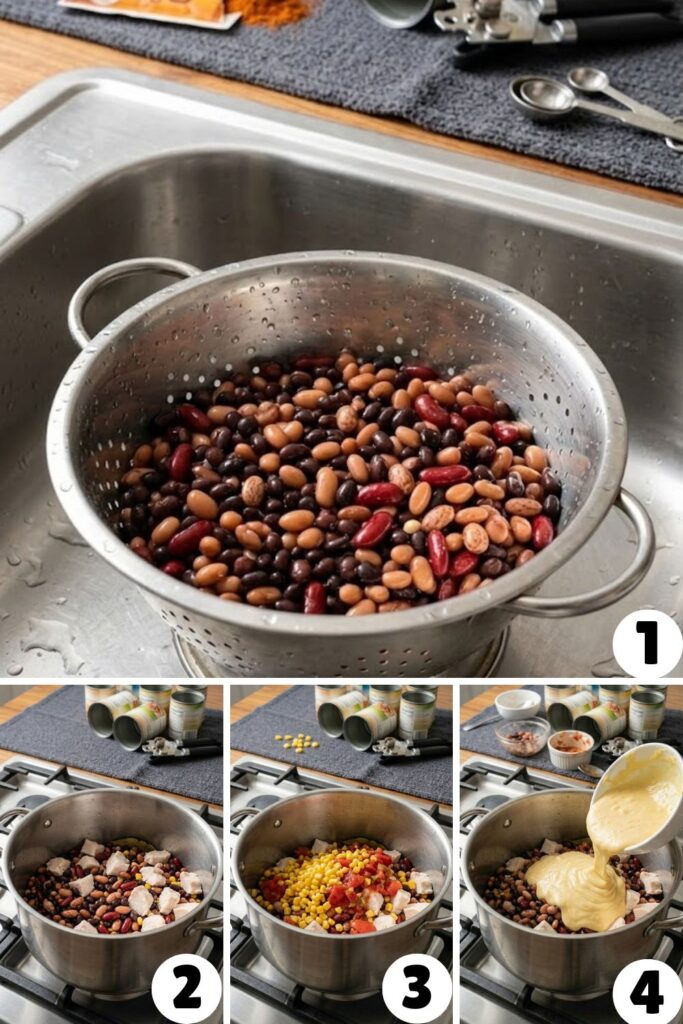 1

2

3

4