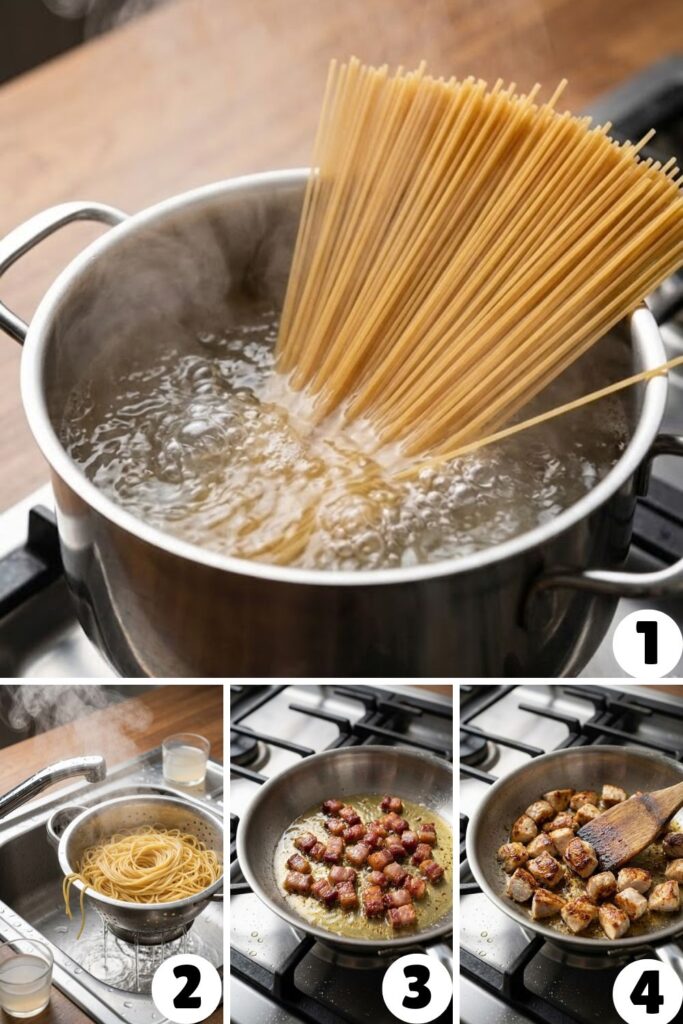 1

2

3

4