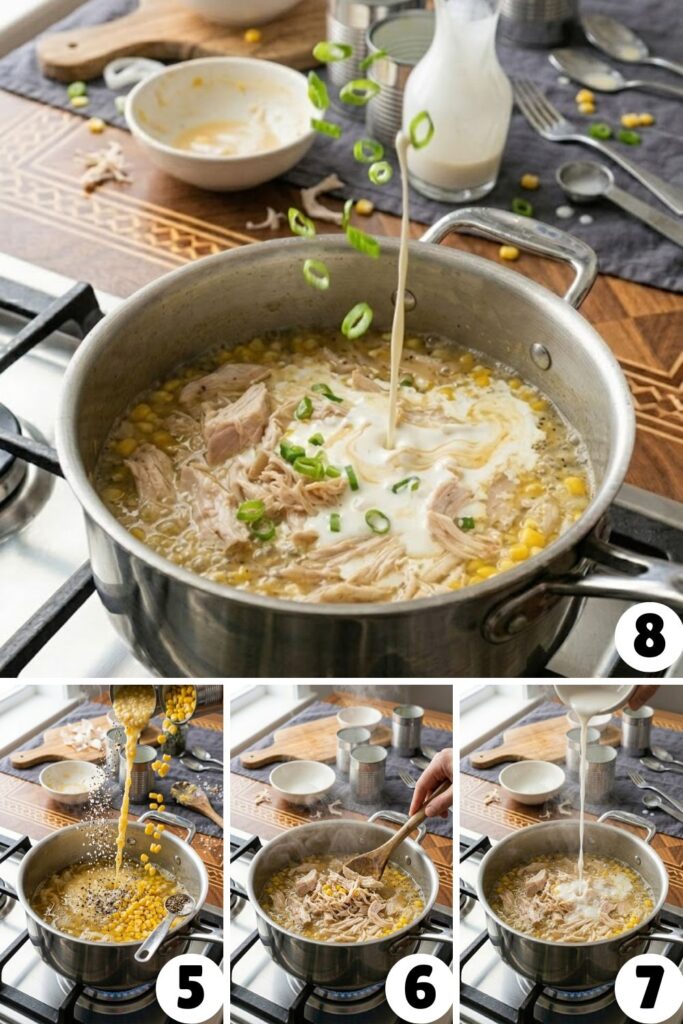 8

5

6

7