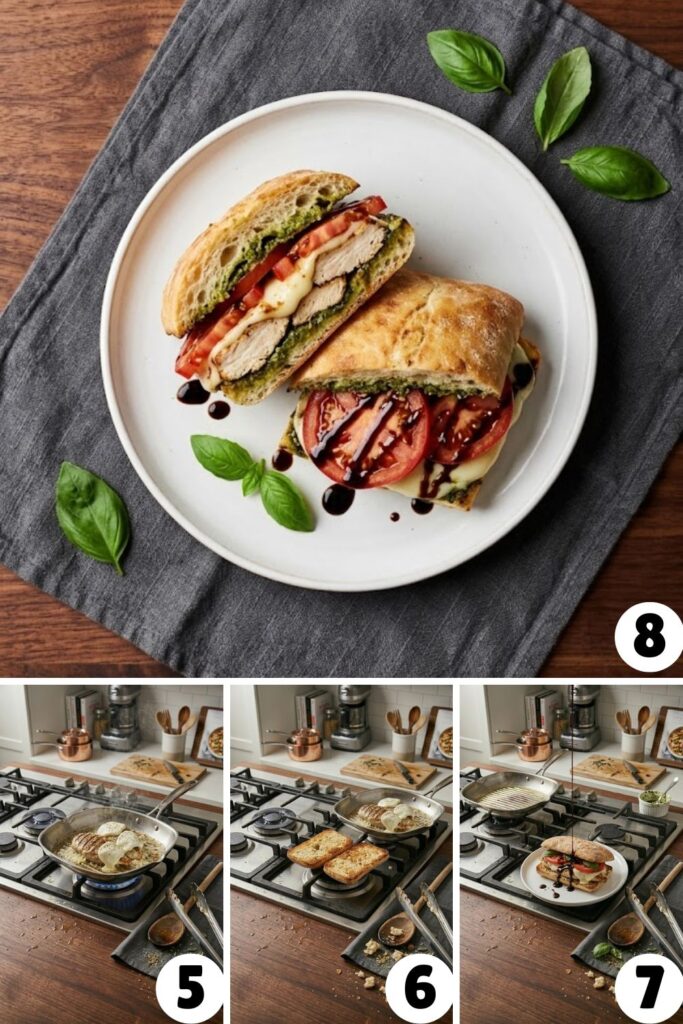 8

5

6

7