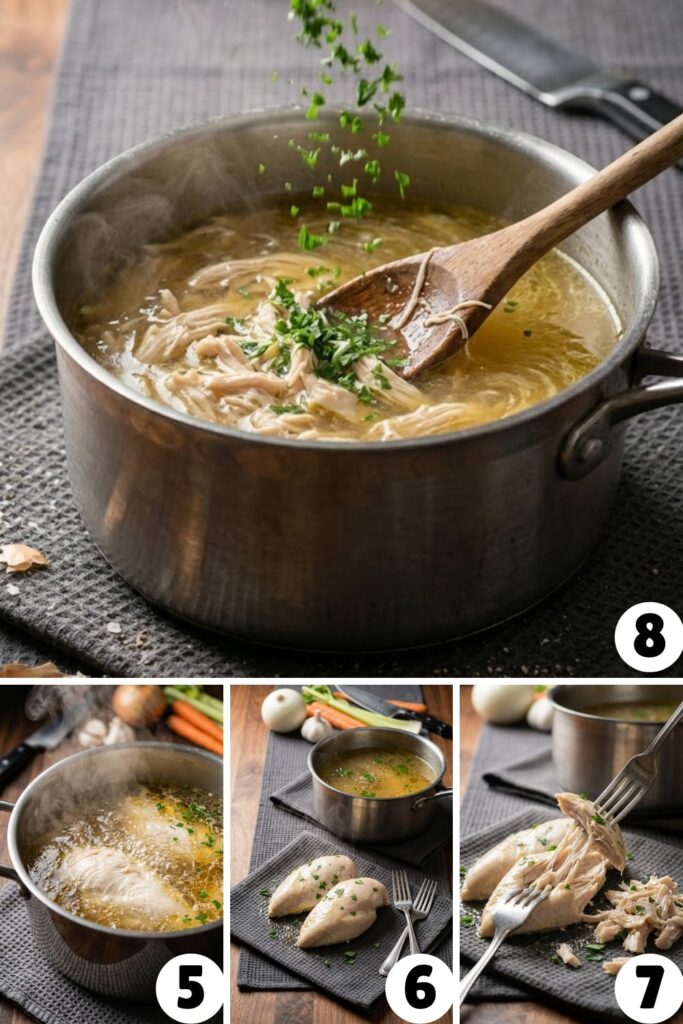 8

5

6

7