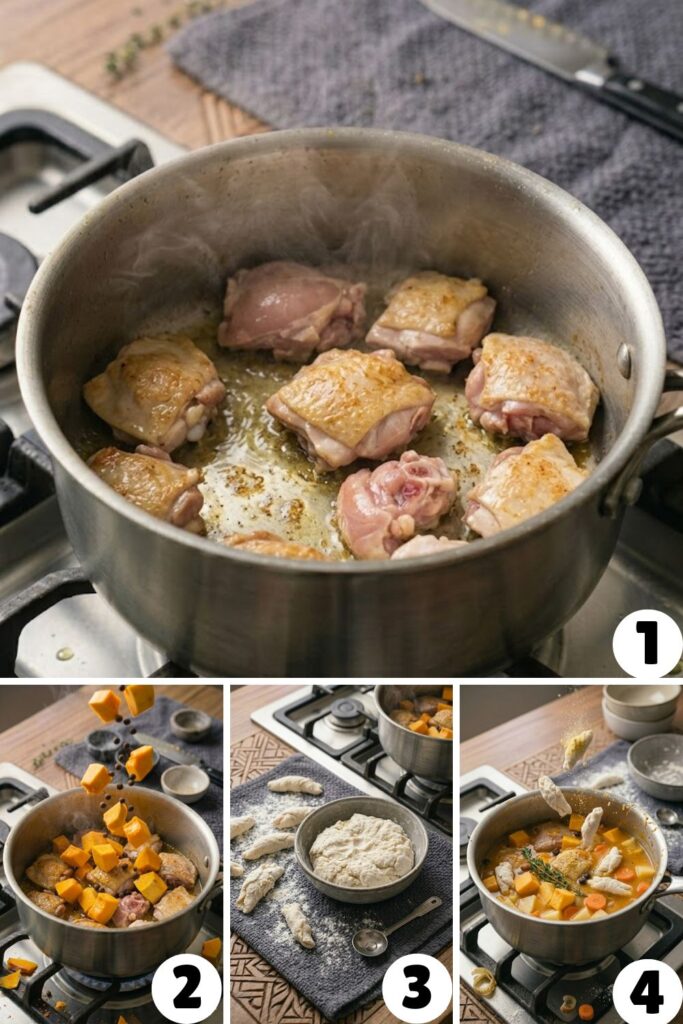 1

2

3

4