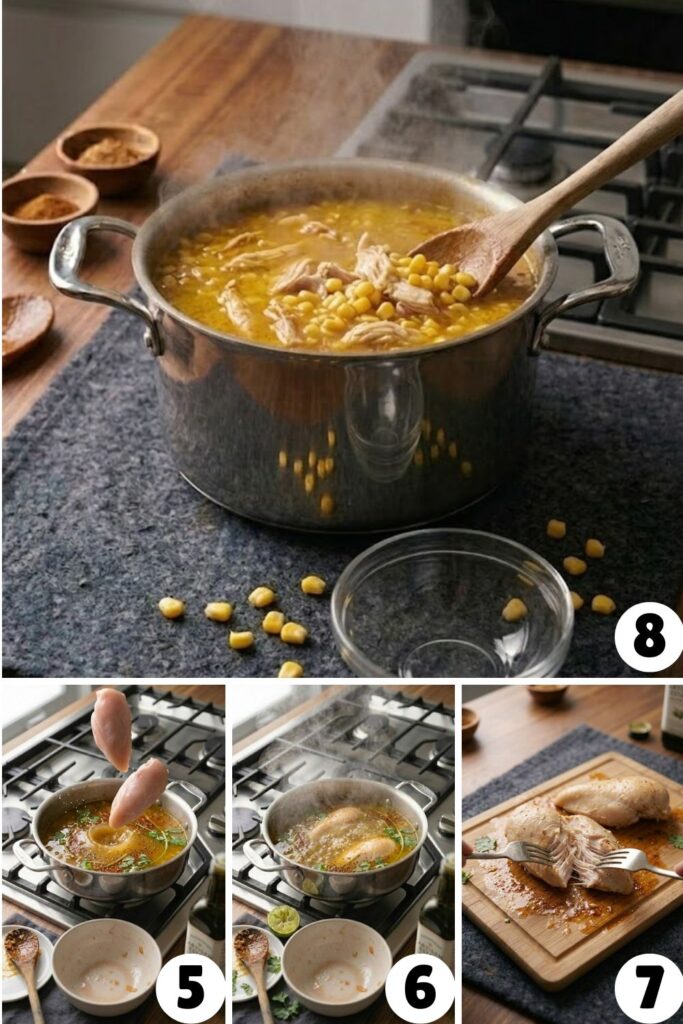 8

5

6

7