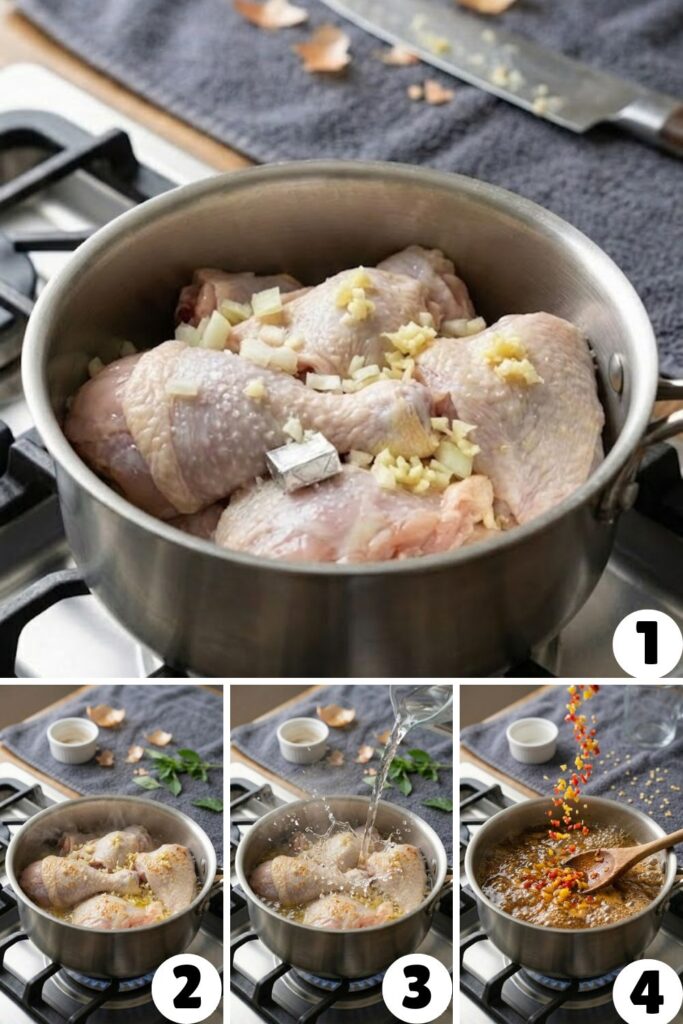 1
2
3
4