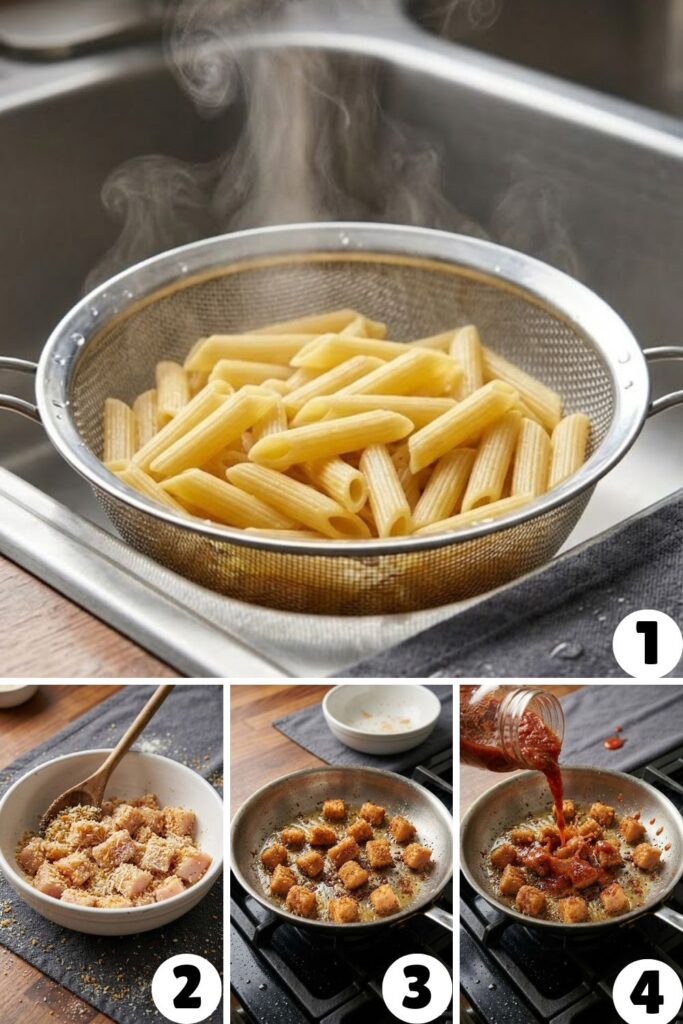 1

2

3

4