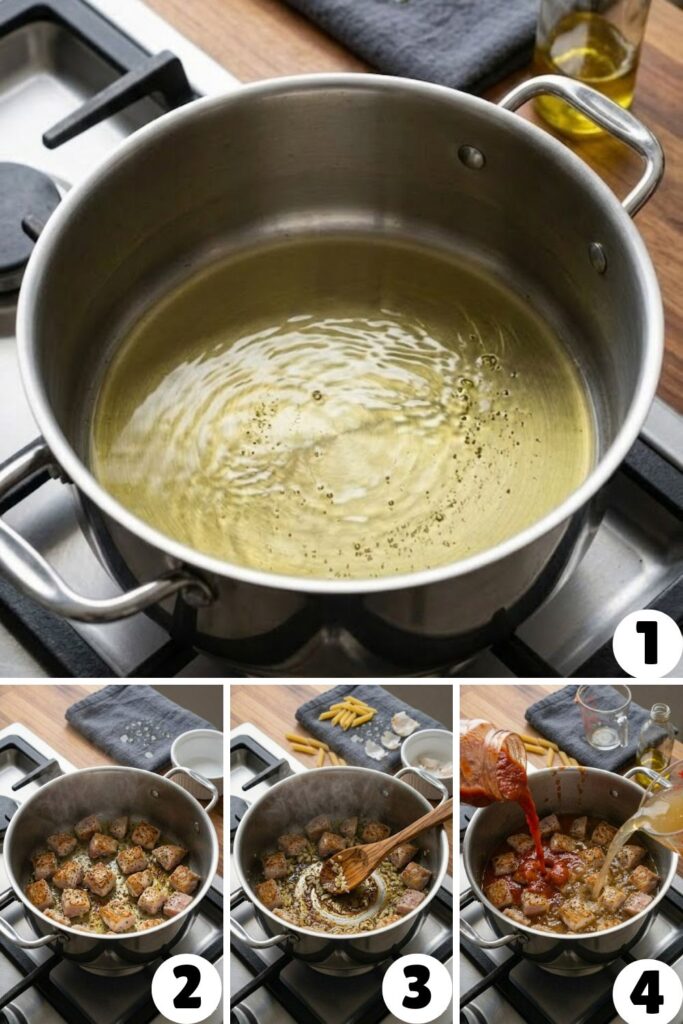 1

2

3

4