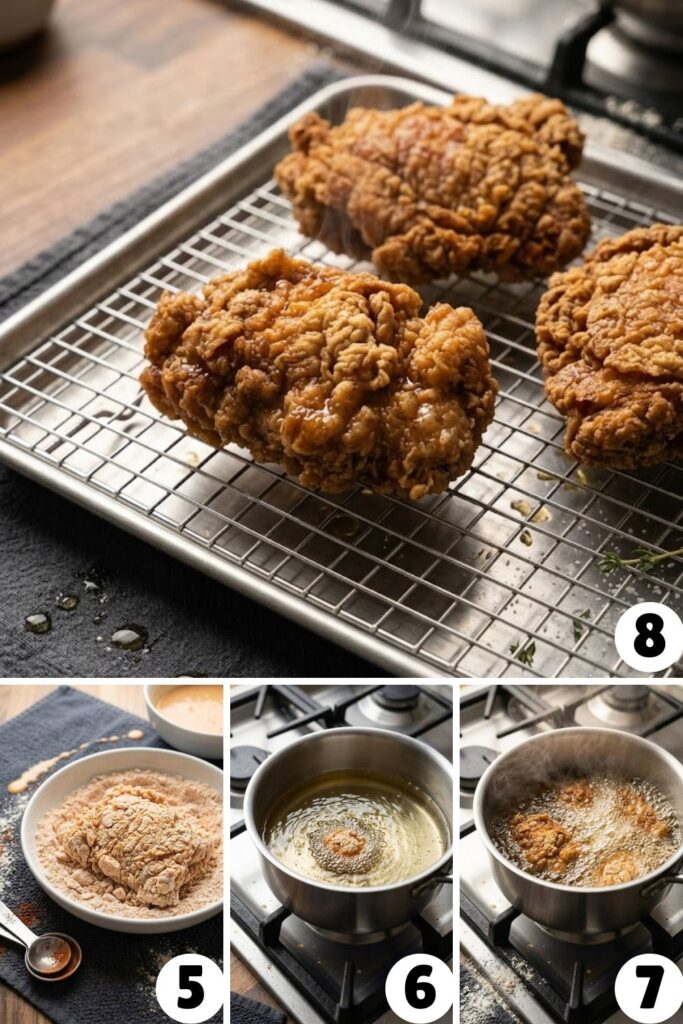 8

5

6

7