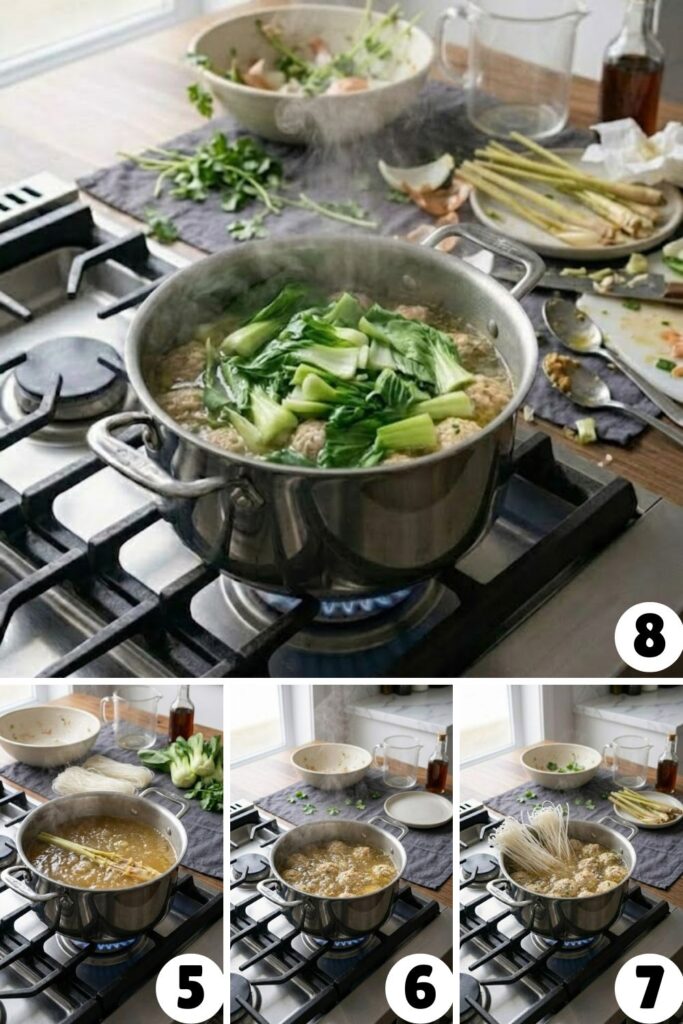 8

5

6

7