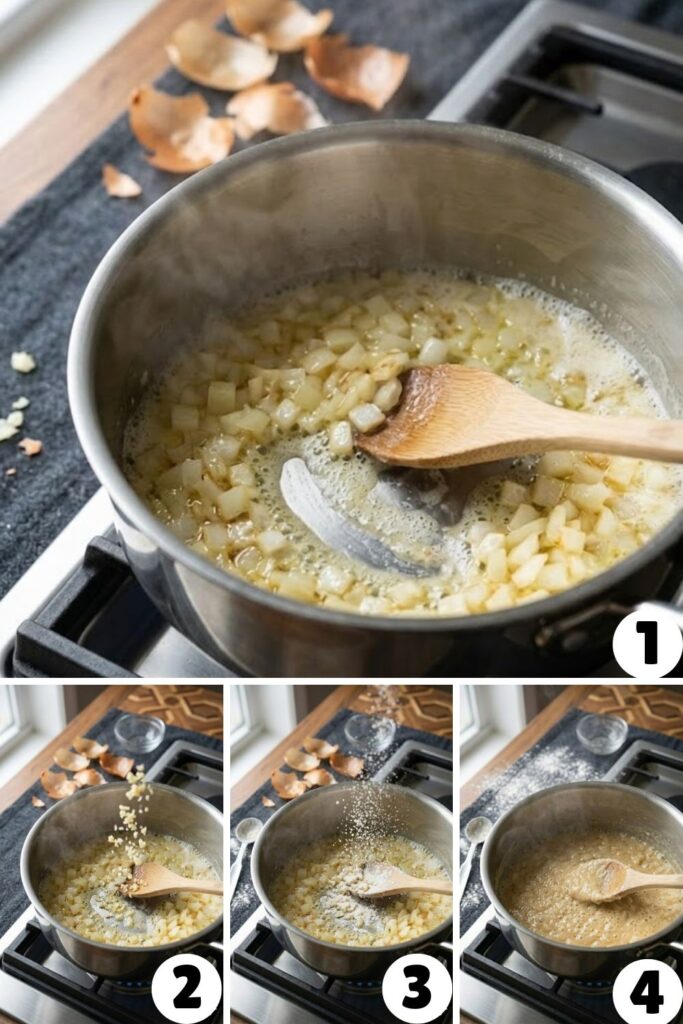 1

2

3

4